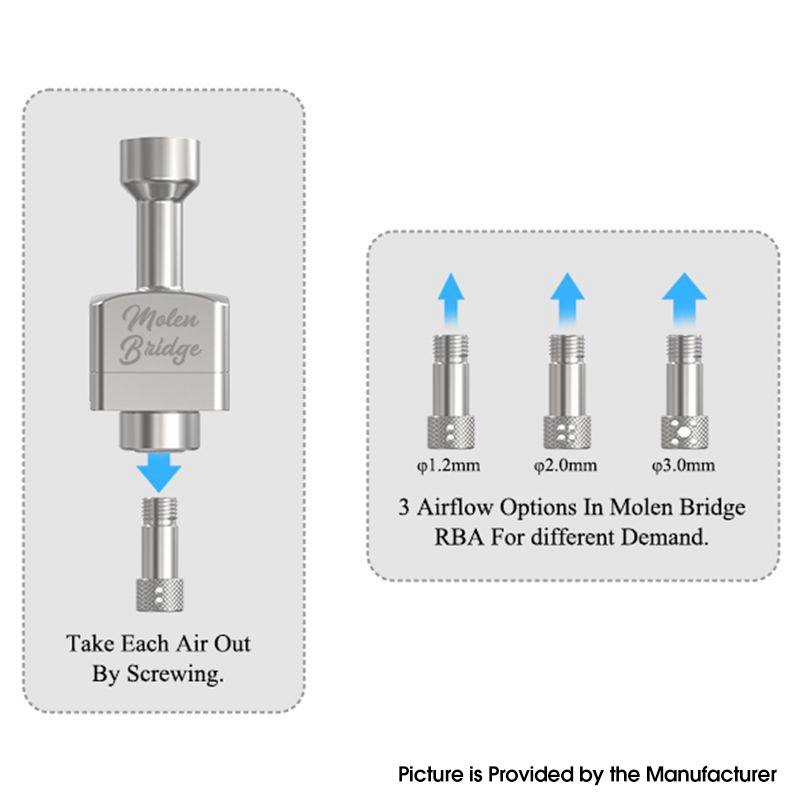 Molen Bridge

Take Each Air Out By Screwing.

φ1.2mm

φ2.0mm

φ3.0mm

3 Airflow Options In Molen Bridge RBA For different Demand.

Picture is Provided by the Manufacturer