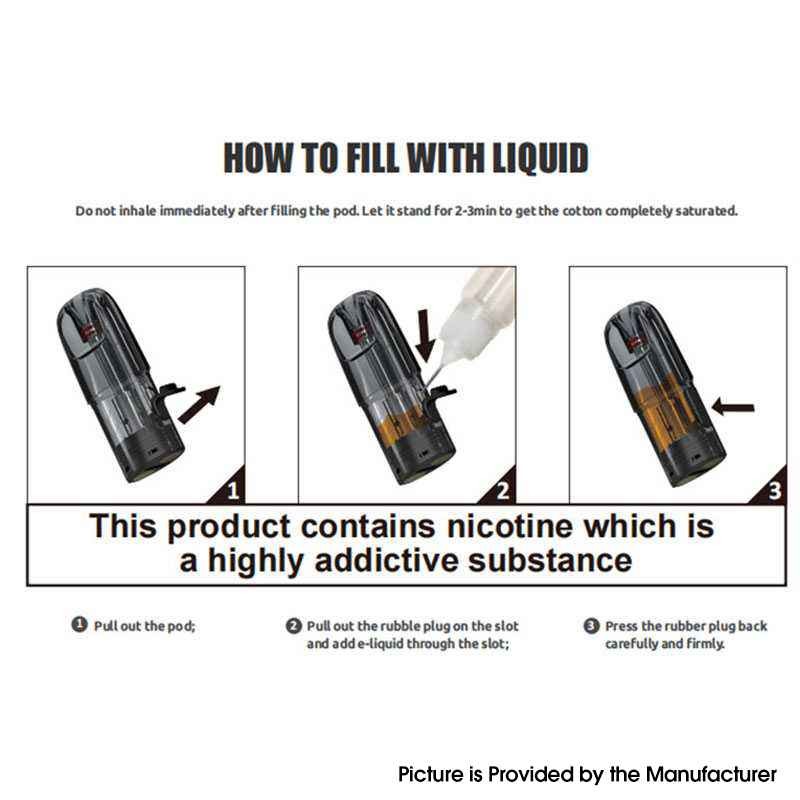 HOW TO FILL WITH LIQUID

Do not inhale immediately after filling the pod. Let it stand for 2-3min to get the cotton completely saturated.

1

2

3

This product contains nicotine which is a highly addictive substance

❶ Pull out the pod;

❷ Pull out the rubble plug on the slot and add e-liquid through the slot;

❸ Press the rubber plug back carefully and firmly.

Picture is Provided by the Manufacturer