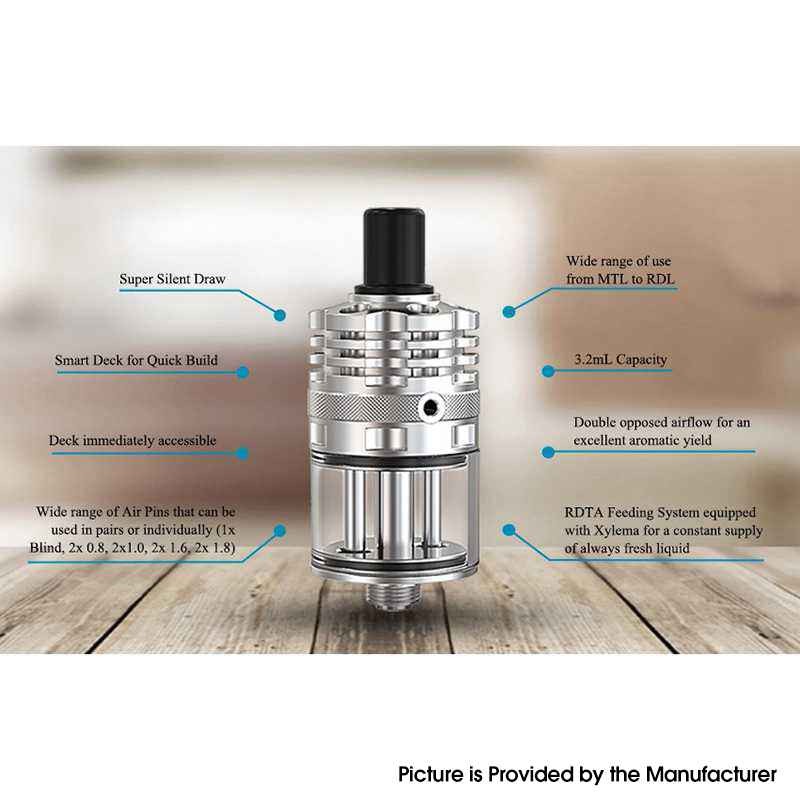 Super Silent Draw

Smart Deck for Quick Build

Deck immediately accessible

Wide range of Air Pins that can be used in pairs or individually (1x Blind, 2x 0.8, 2x1.0, 2x 1.6, 2x 1.8)

Wide range of use from MTL to RDL

3.2mL Capacity

Double opposed airflow for an excellent aromatic yield

RDTA Feeding System equipped with Xylema for a constant supply of always fresh liquid

Picture is Provided by the Manufacturer