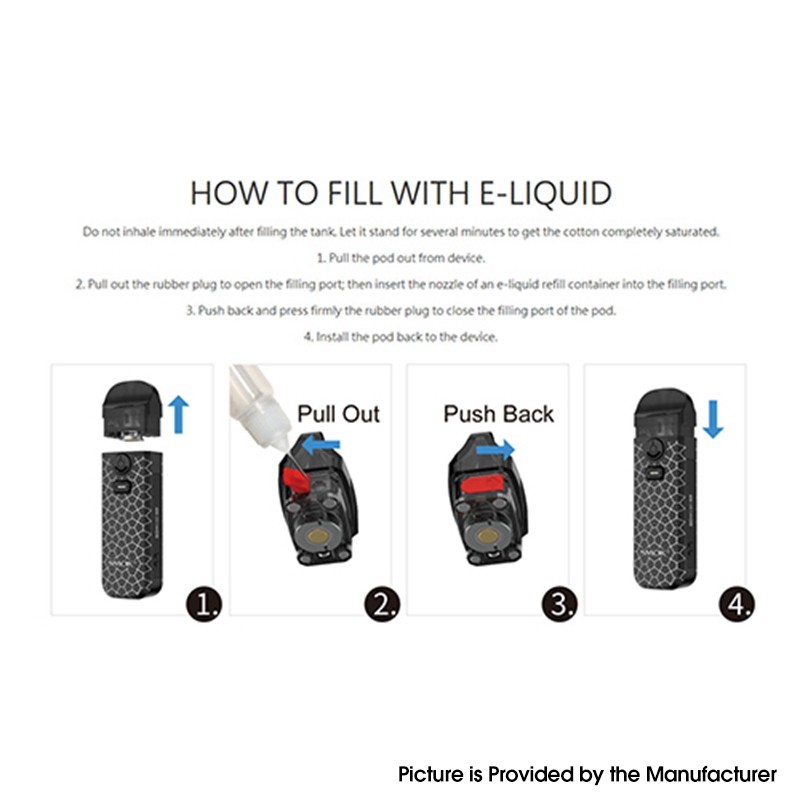 HOW TO FILL WITH E-LIQUID

Do not inhale immediately after filling the tank. Let it stand for several minutes to get the cotton completely saturated.

1. Pull the pod out from device.

2. Pull out the rubber plug to open the filling port; then insert the nozzle of an e-liquid refill container into the filling port.

3. Push back and press firmly the rubber plug to close the filling port of the pod.

4. Install the pod back to the device.

1.

Pull Out

2.

Push Back

3.

4.

Picture is Provided by the Manufacturer