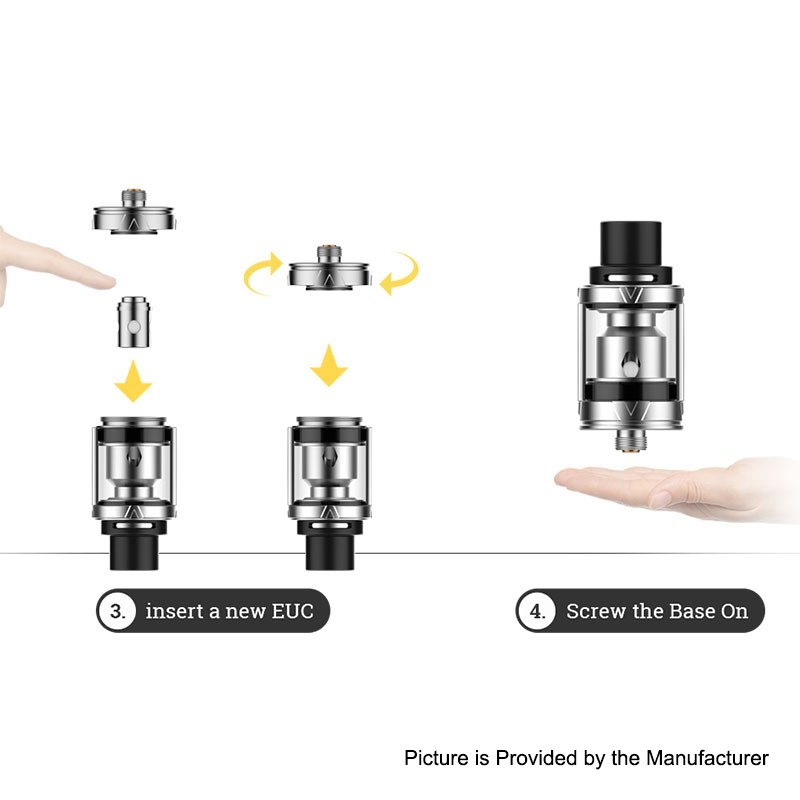 3. insert a new EUC

4. Screw the Base On

Picture is Provided by the Manufacturer